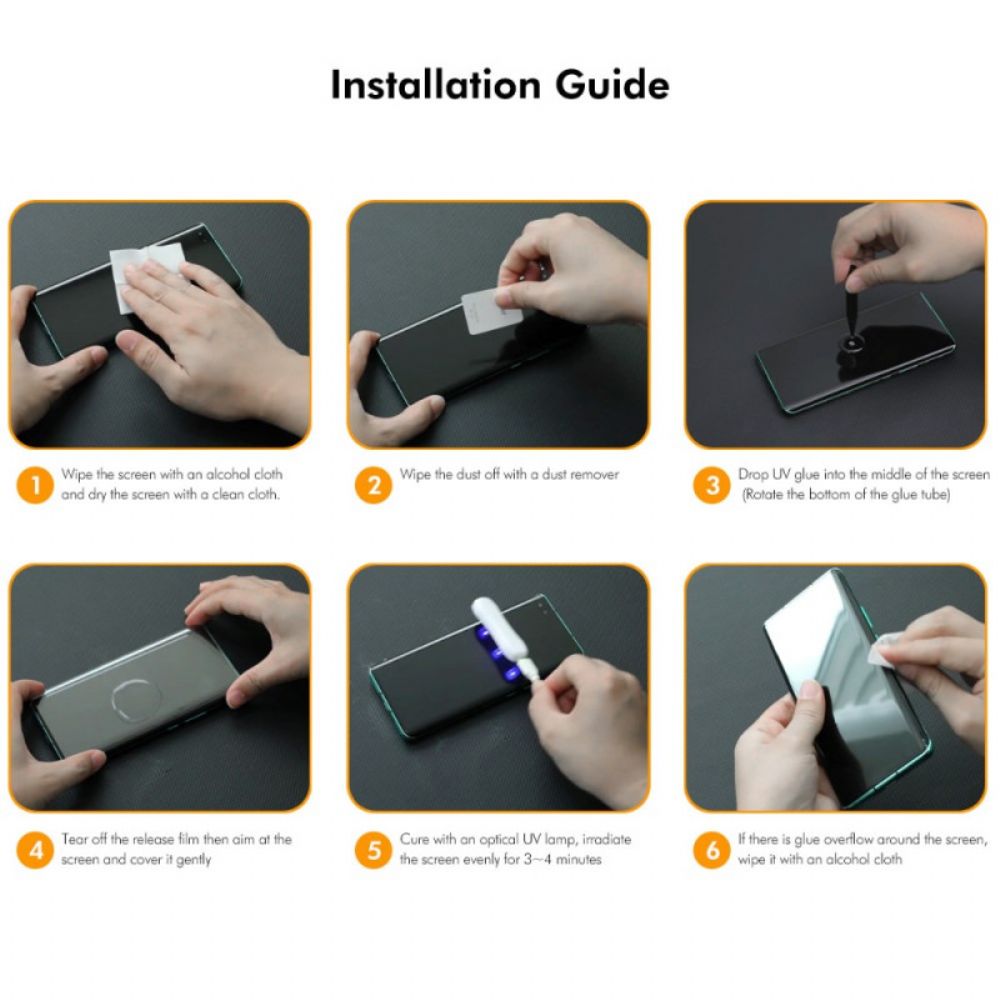 Installation Guide

1 Wipe the screen with an alcohol cloth and dry the screen with a clean cloth.

2 Wipe the dust off with a dust remover

3 Drop UV glue into the middle of the screen (Rotate the bottom of the glue tube)

4 Tear off the release film then aim at the screen and cover it gently

5 Cure with an optical UV lamp, irradiate the screen evenly for 3~4 minutes

6 If there is glue overflow around the screen, wipe it with an alcohol cloth