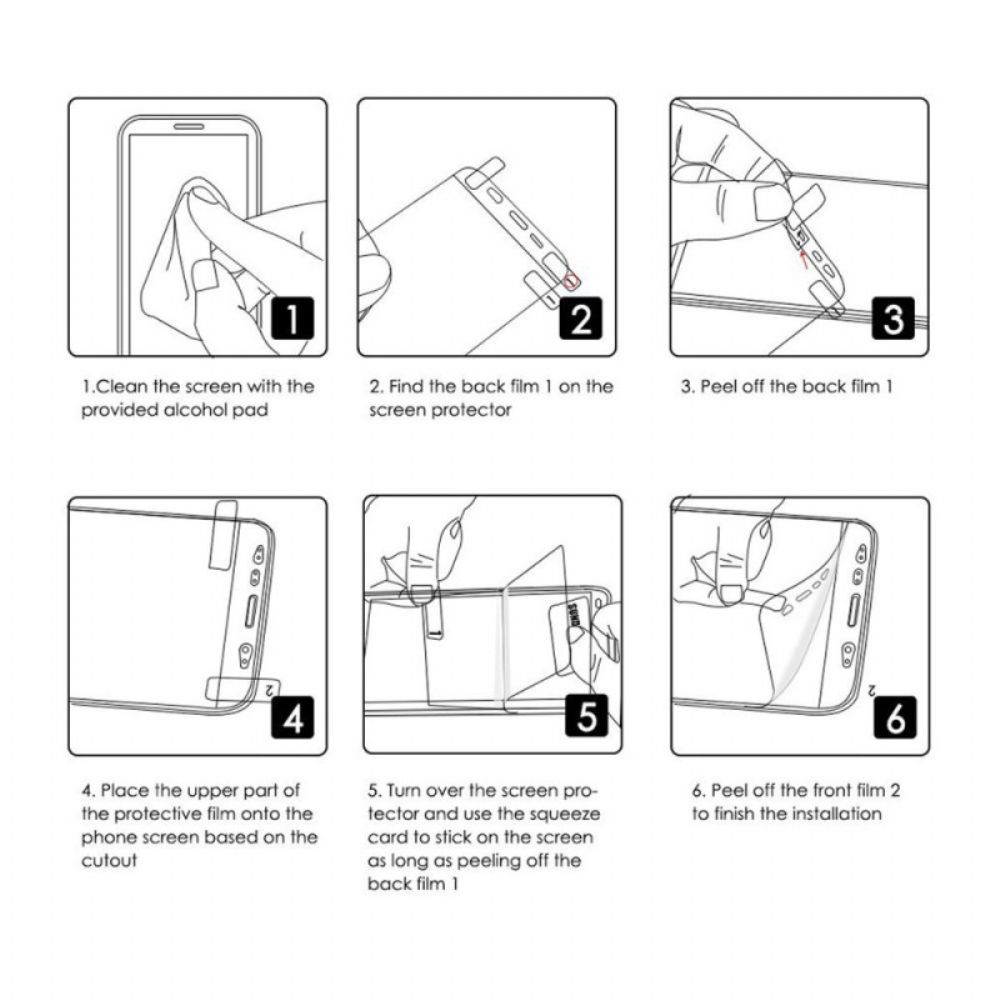 1

1.Clean the screen with the provided alcohol pad

2

2. Find the back film 1 on the screen protector

3

3. Peel off the back film 1

2

4

4. Place the upper part of the protective film onto the phone screen based on the cutout

5

5. Turn over the screen protector and use the squeeze card to stick on the screen as long as peeling off the back film 1

2

6

6. Peel off the front film 2 to finish the installation